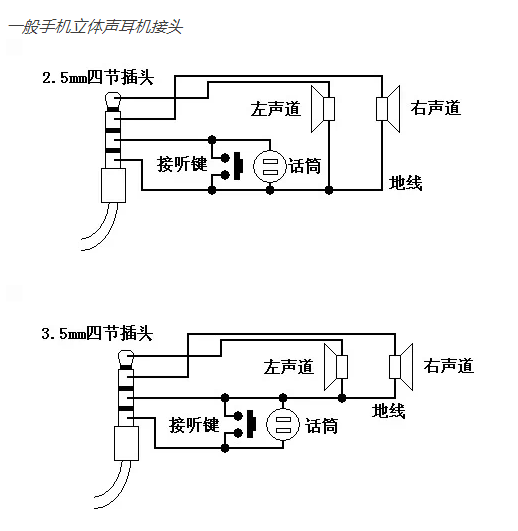 一般手机立体声耳机接头

2.5mm四节插头

左声道

右声道

接听键

话筒

地线

3.5mm四节插头

左声道

右声道

地线

接听键

话筒